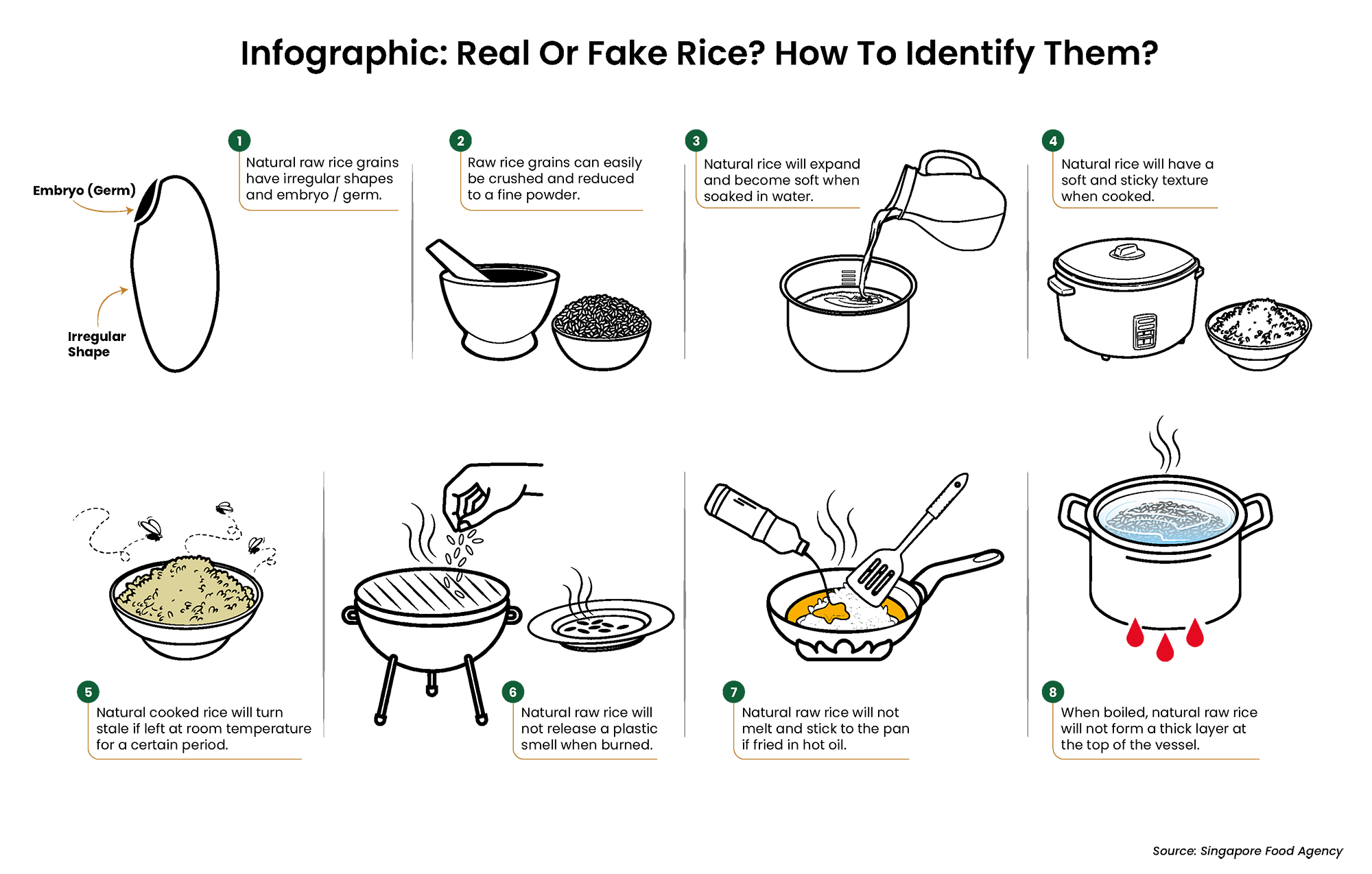 Infographic: Real Or Fake Rice? How To Identify Them?

Embryo (Germ)

Irregular Shape

1
Natural raw rice grains have irregular shapes and embryo / germ.

2
Raw rice grains can easily be crushed and reduced to a fine powder.

3
Natural rice will expand and become soft when soaked in water.

4
Natural rice will have a soft and sticky texture when cooked.

5
Natural cooked rice will turn stale if left at room temperature for a certain period.

6
Natural raw rice will not release a plastic smell when burned.

7
Natural raw rice will not melt and stick to the pan if fried in hot oil.

8
When boiled, natural raw rice will not form a thick layer at the top of the vessel.

Source: Singapore Food Agency