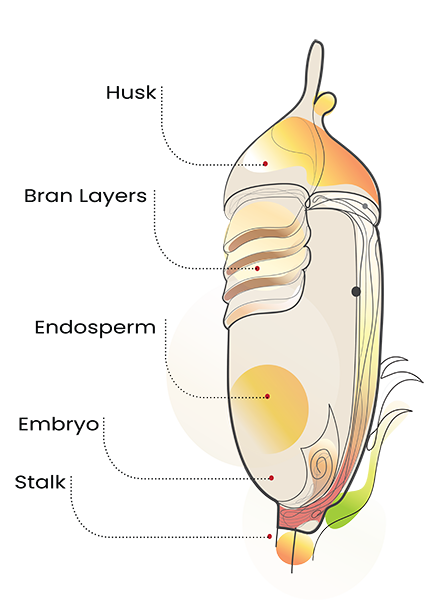 Husk

Bran Layers

Endosperm

Embryo

Stalk